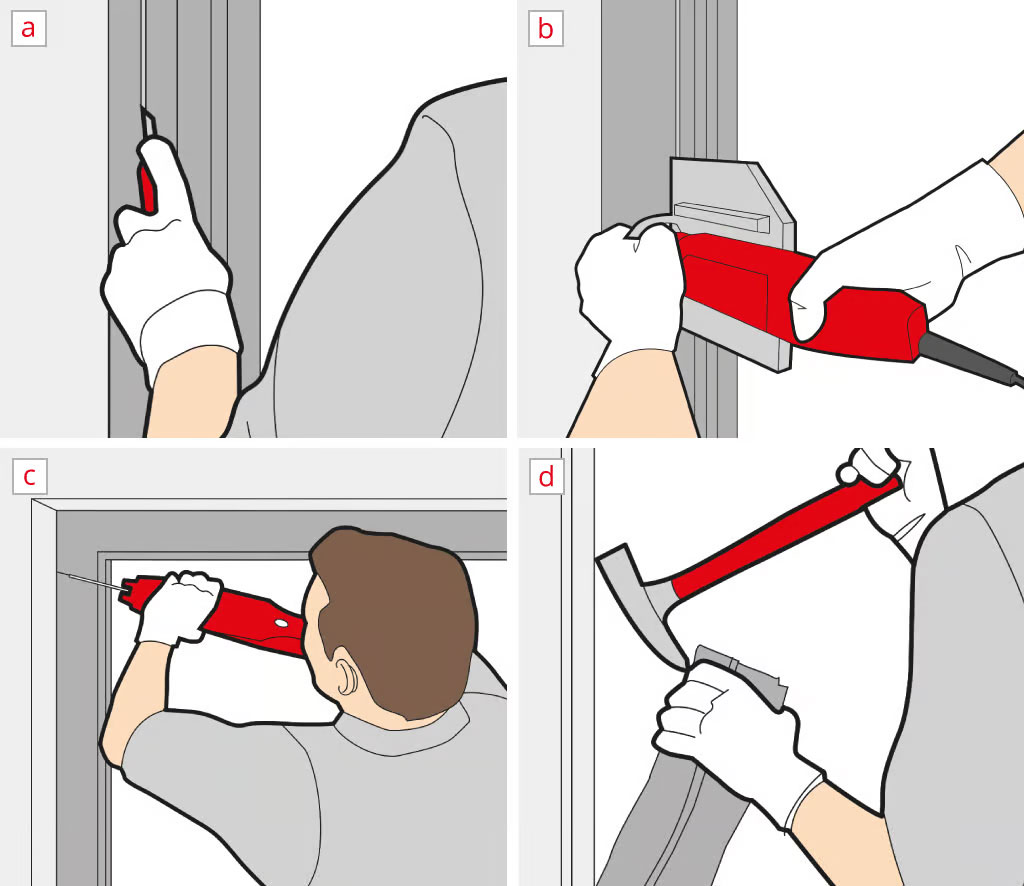 a

b

c

d