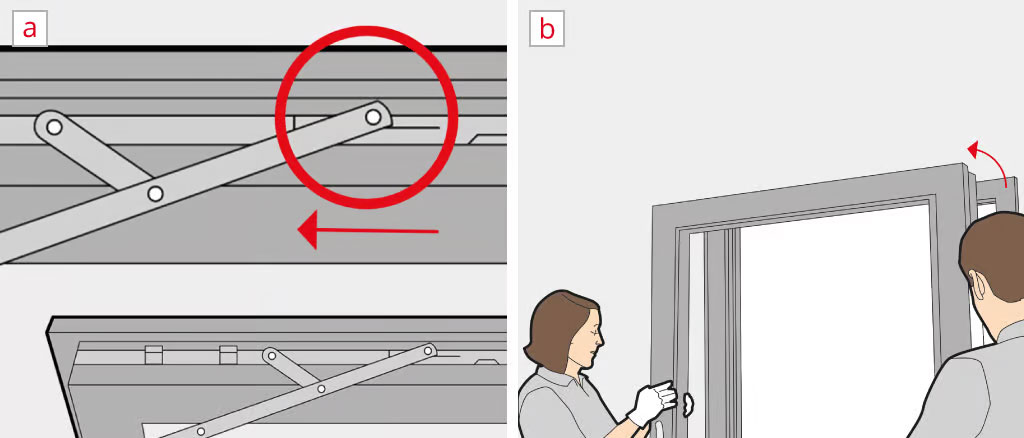 a

b